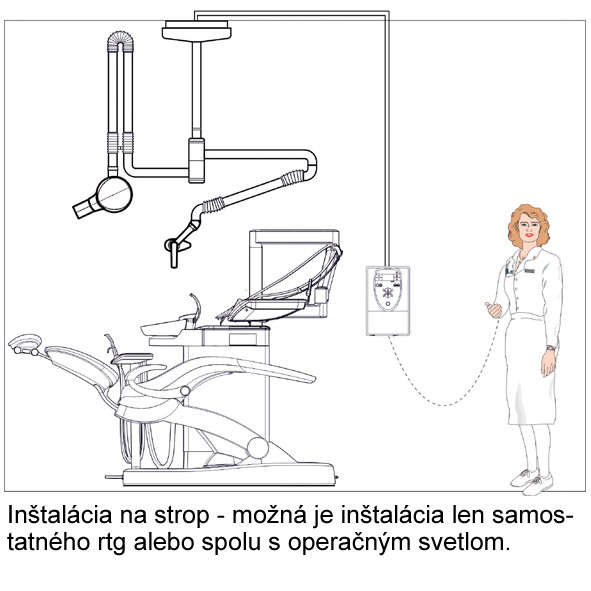 Inštalácia na strop - možná je inštalácia len samostatného rtg alebo spolu s operačným svetlom.