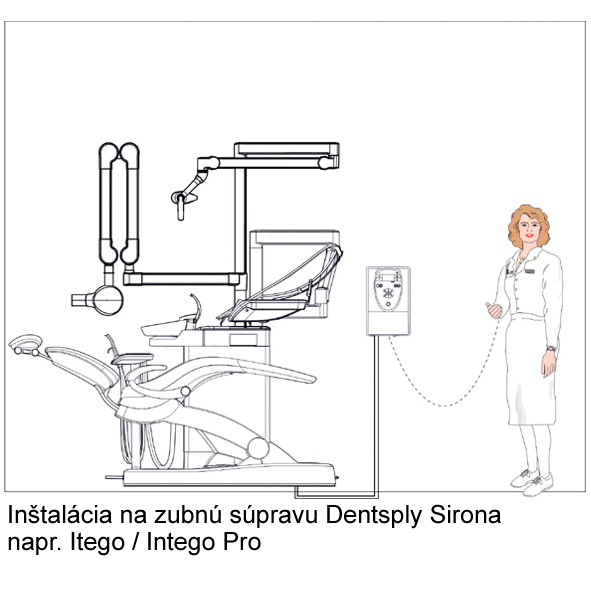 Inštalácia na zubnú súpravu Dentsply Sirona
napr. Itego / Intego Pro