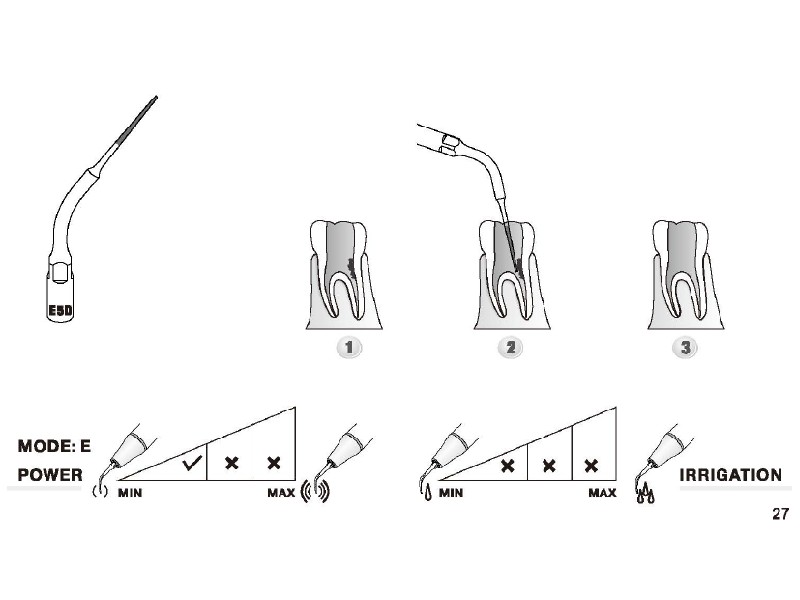 E5D

1

2

3

MODE: E
POWER

MIN

✓ × ×

MAX

MIN

× × ×

MAX

IRRIGATION

27