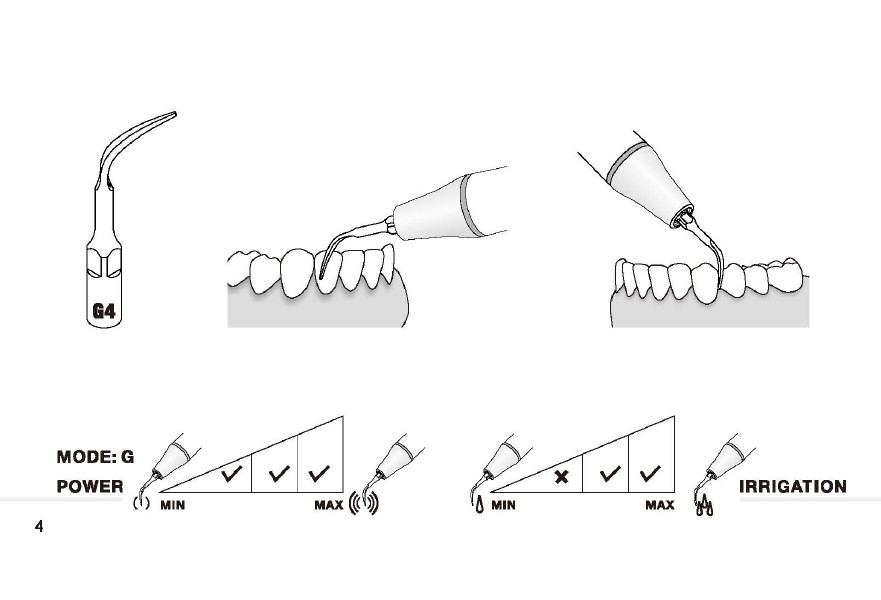 G4

MODE: G

POWER

MIN

MAX

MIN

MAX

IRRIGATION

4