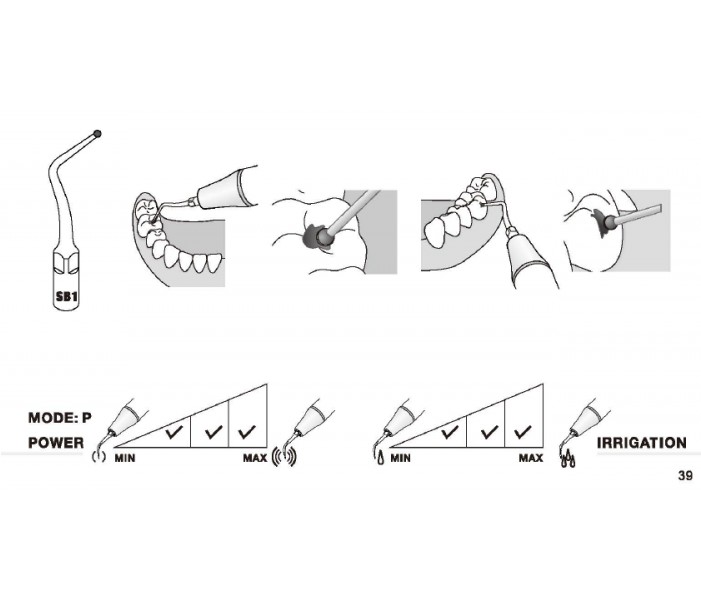 SB1

MODE: P

POWER

MIN ✓ ✓ ✓ MAX

MIN ✓ ✓ ✓ MAX

IRRIGATION

39